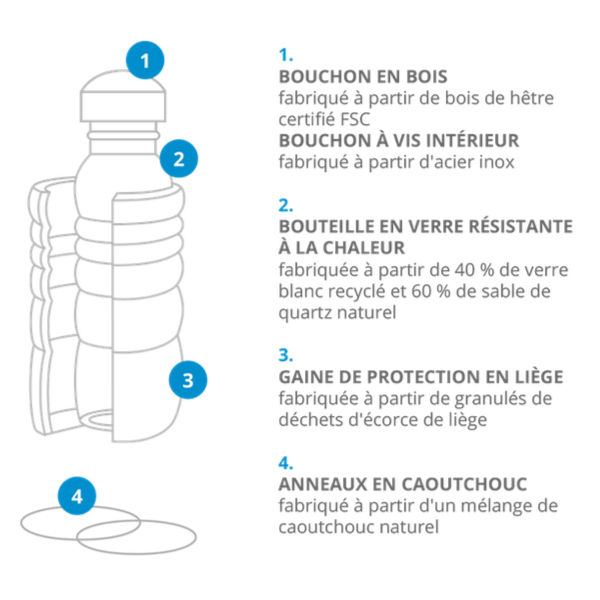 1

2

3

4

1.
BOUCHON EN BOIS
fabriqué à partir de bois de hêtre certifié FSC
BOUCHON À VIS INTÉRIEUR
fabriqué à partir d'acier inox

2.
BOUTEILLE EN VERRE RÉSISTANTE À LA CHALEUR
fabriquée à partir de 40 % de verre blanc recyclé et 60 % de sable de quartz naturel

3.
GAINE DE PROTECTION EN LIÈGE
fabriquée à partir de granulés de déchets d'écorce de liège

4.
ANNEAUX EN CAOUTCHOUC
fabriqué à partir d'un mélange de caoutchouc naturel